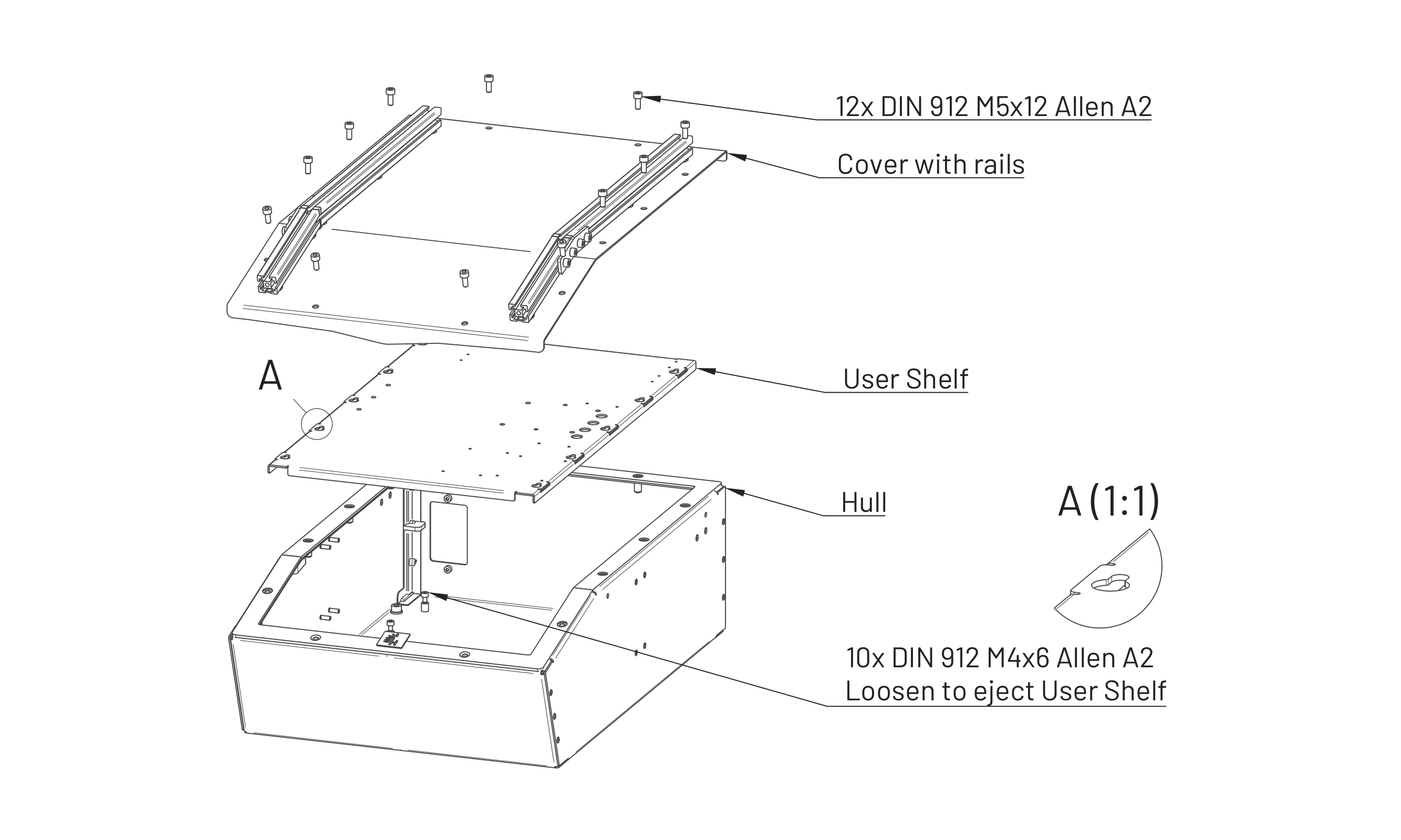 12x DIN 912 M5x12 Allen A2

Cover with rails

A

User Shelf

Hull

A (1:1)

10x DIN 912 M4x6 Allen A2
Loosen to eject User Shelf